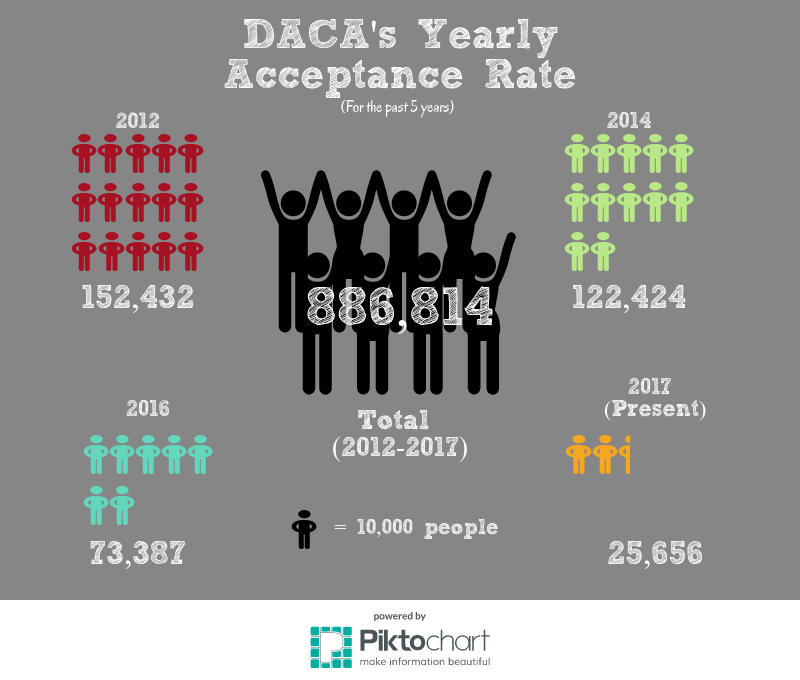 DACA's Yearly Acceptance Rate

(For the past 5 years)

2012

152,432

2014

122,424

886,814

Total (2012-2017)

2016

73,387

2017 (Present)

25,656

= 10,000 people

powered by

Piktochart

make information beautiful