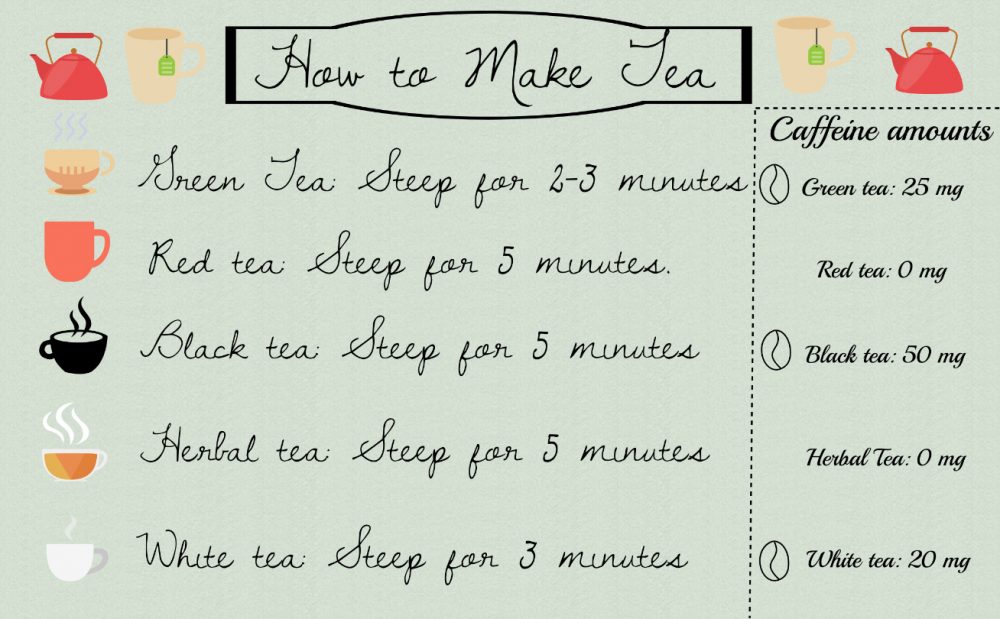 How to Make Tea

Green Tea: Steep for 2-3 minutes

Red tea: Steep for 5 minutes.

Black tea: Steep for 5 minutes

Herbal tea: Steep for 5 minutes

White tea: Steep for 3 minutes

Caffeine amounts

Green tea: 25 mg

Red tea: 0 mg

Black tea: 50 mg

Herbal Tea: 0 mg

White tea: 20 mg